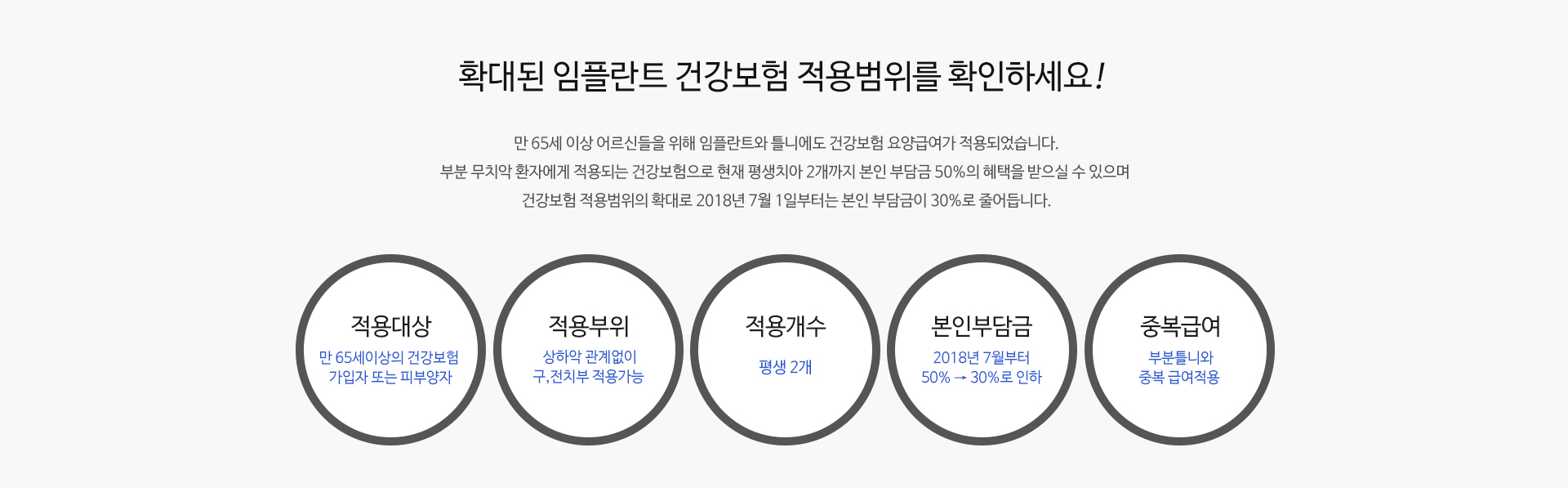 확대된 임플란트 건강보험 적용범위를 확인하세요!

만 65세 이상 어르신들을 위해 임플란트와 틀니에도 건강보험 요양급여가 적용되었습니다.
부분 무치악 환자에게 적용되는 건강보험으로 현재 평생치아 2개까지 본인 부담금 50%의 혜택을 받으실 수 있으며
건강보험 적용범위의 확대로 2018년 7월 1일부터는 본인 부담금이 30%로 줄어듭니다.

적용대상
만 65세이상의 건강보험
가입자 또는 피부양자

적용부위
상하악 관계없이
구,전치부 적용가능

적용개수
평생 2개

본인부담금
2018년 7월부터
50% → 30%로 인하

중복급여
부분틀니와
중복 급여적용